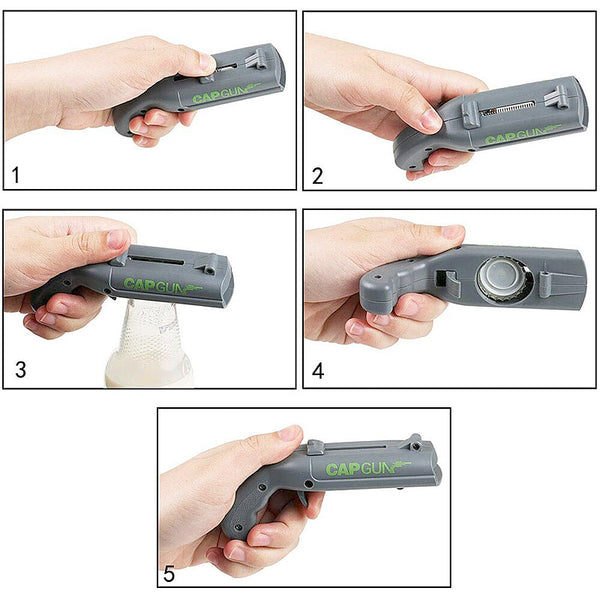 CAPGUN
1

CAPGUN
2

CAPGUN
3

4

CAPGUN
5